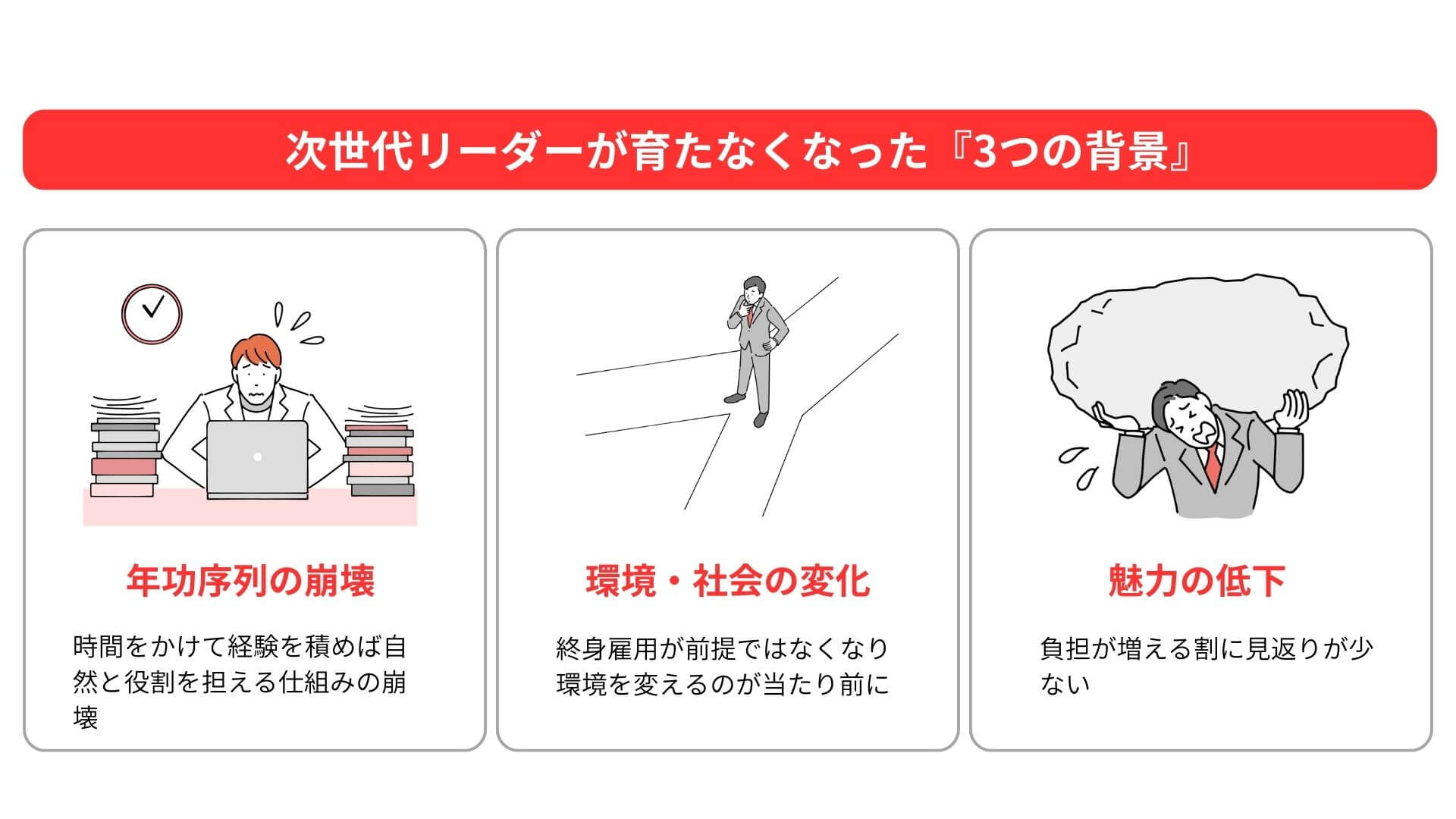 次世代リーダーが育たなくなった『3つの背景』

年功序列の崩壊

時間をかけて経験を積めば自然と役割を担える仕組みの崩壊

環境・社会の変化

終身雇用が前提ではなくなり環境を変えるのが当たり前に

魅力の低下

負担が増える割に見返りが少ない